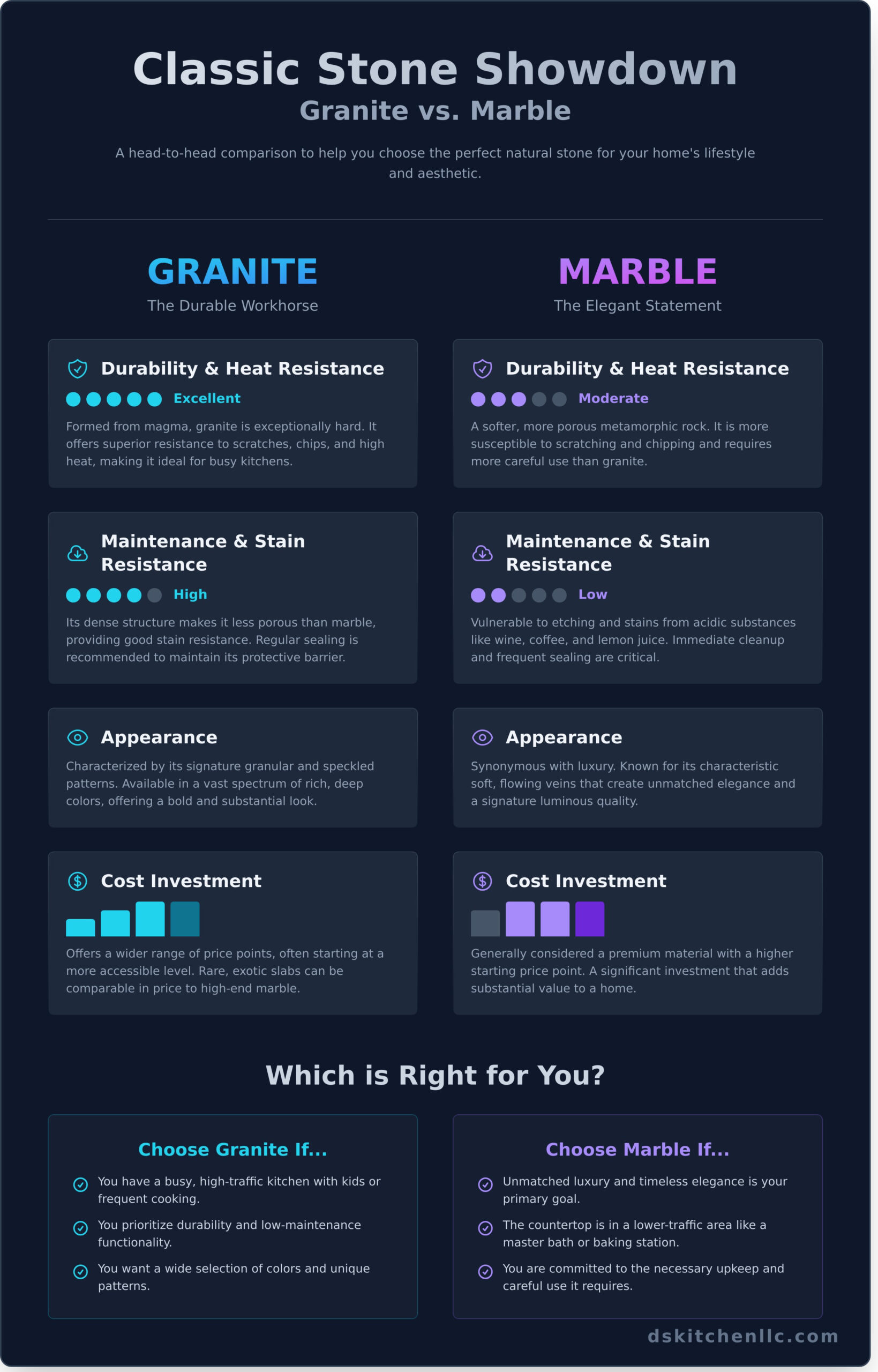 Classic Stone Showdown

Granite vs. Marble

A head-to-head comparison to help you choose the perfect natural stone for your home's lifestyle and aesthetic.

GRANITE

The Durable Workhorse

Durability & Heat Resistance

Excellent

Formed from magma, granite is exceptionally hard. It offers superior resistance to scratches, chips, and high heat, making it ideal for busy kitchens.

Maintenance & Stain Resistance

High

Its dense structure makes it less porous than marble, providing good stain resistance. Regular sealing is recommended to maintain its protective barrier.

Appearance

Characterized by its signature granular and speckled patterns. Available in a vast spectrum of rich, deep colors, offering a bold and substantial look.

Cost Investment

Offers a wider range of price points, often starting at a more accessible level. Rare, exotic slabs can be comparable in price to high-end marble.

MARBLE

The Elegant Statement

Durability & Heat Resistance

Moderate

A softer, more porous metamorphic rock. It is more susceptible to scratching and chipping and requires more careful use than granite.

Maintenance & Stain Resistance

Low

Vulnerable to etching and stains from acidic substances like wine, coffee, and lemon juice. Immediate cleanup and frequent sealing are critical.

Appearance

Synonymous with luxury. Known for its characteristic soft, flowing veins that create unmatched elegance and a signature luminous quality.

Cost Investment

Generally considered a premium material with a higher starting price point. A significant investment that adds substantial value to a home.

Which is Right for You?

Choose Granite If...

You have a busy, high-traffic kitchen with kids or frequent cooking.

You prioritize durability and low-maintenance functionality.

You want a wide selection of colors and unique patterns.

Choose Marble If...

Unmatched luxury and timeless elegance is your primary goal.

The countertop is in a lower-traffic area like a master bath or baking station.

You are committed to the necessary upkeep and careful use it requires.

dskitchenllc.com